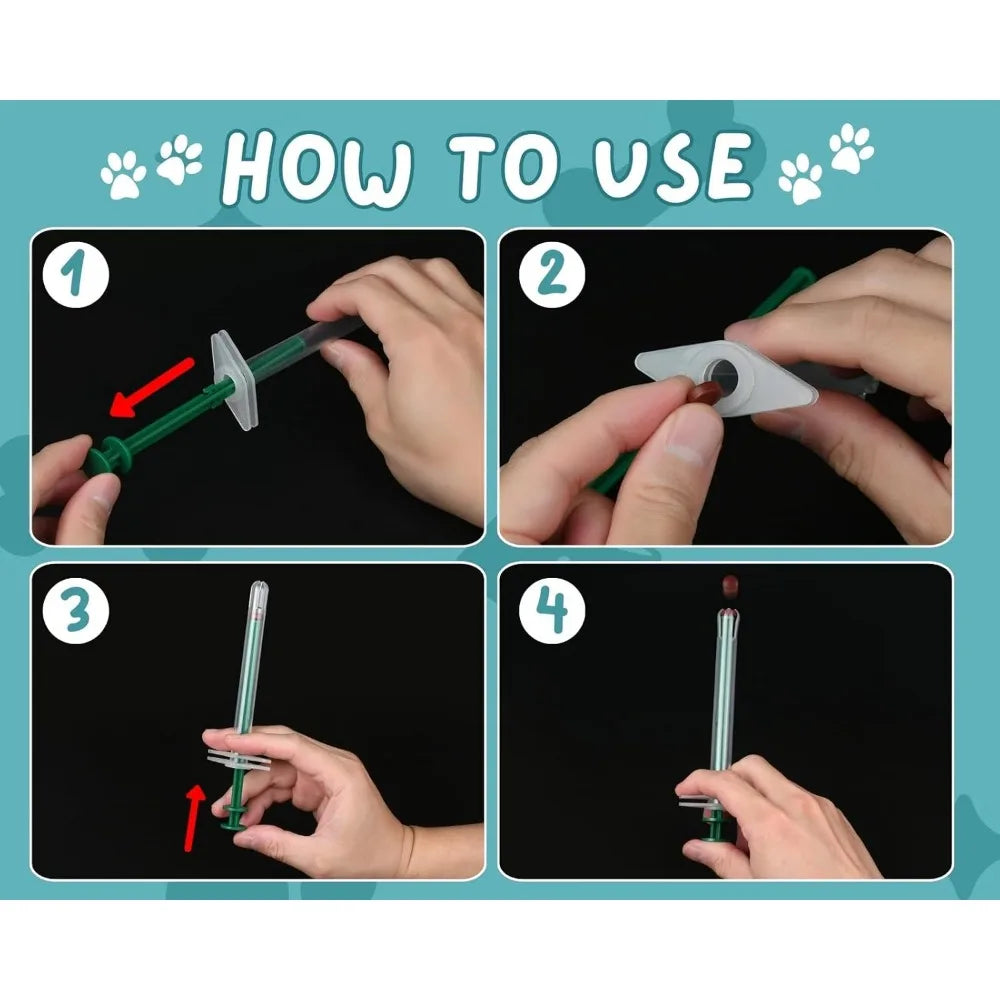 HOW TO USE

1

2

3

4